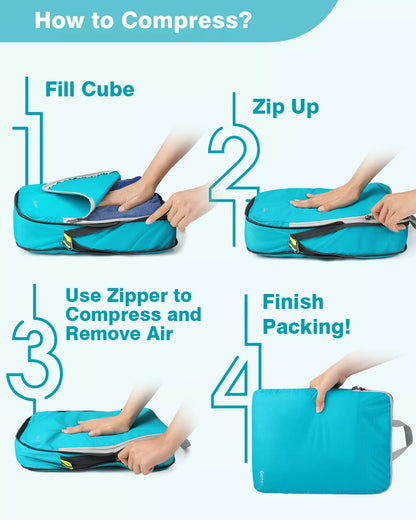 How to Compress?

1 Fill Cube

2 Zip Up

3 Use Zipper to Compress and Remove Air

4 Finish Packing!