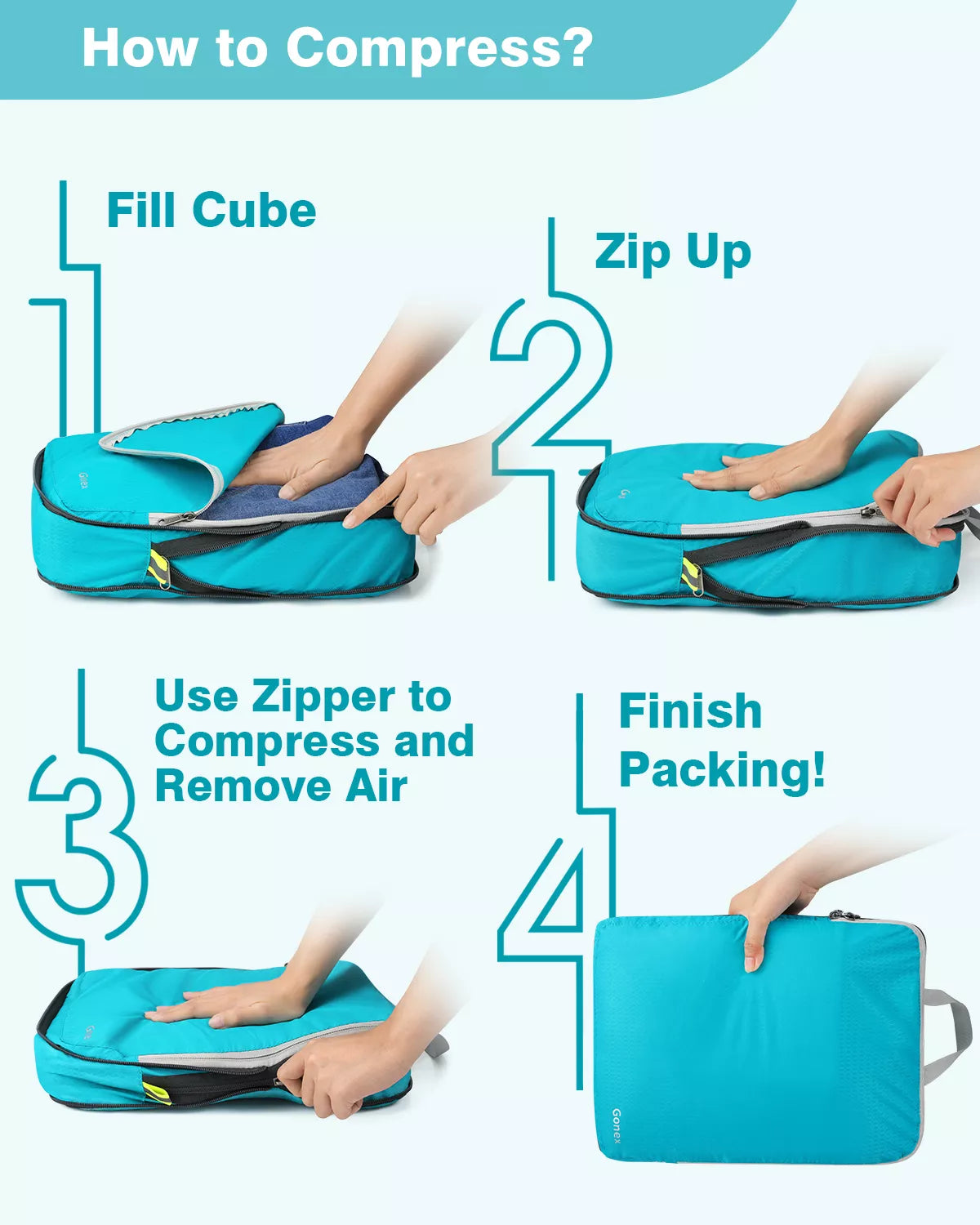 How to Compress?

1

Fill Cube

Gonex

2

Zip Up

3

Use Zipper to Compress and Remove Air

4

Finish Packing!

Gonex