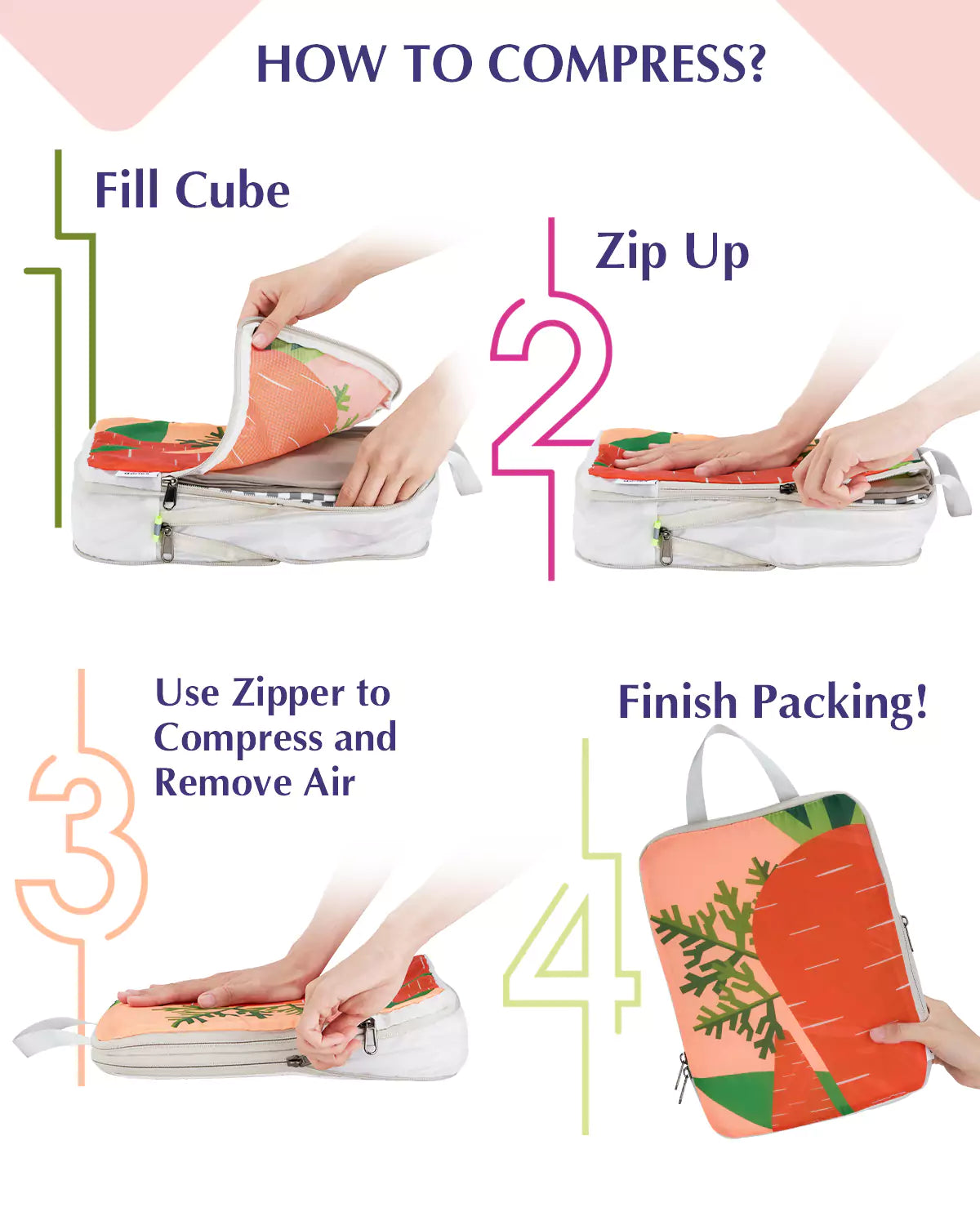 HOW TO COMPRESS?

1 Fill Cube

2 Zip Up

3 Use Zipper to Compress and Remove Air

4 Finish Packing!