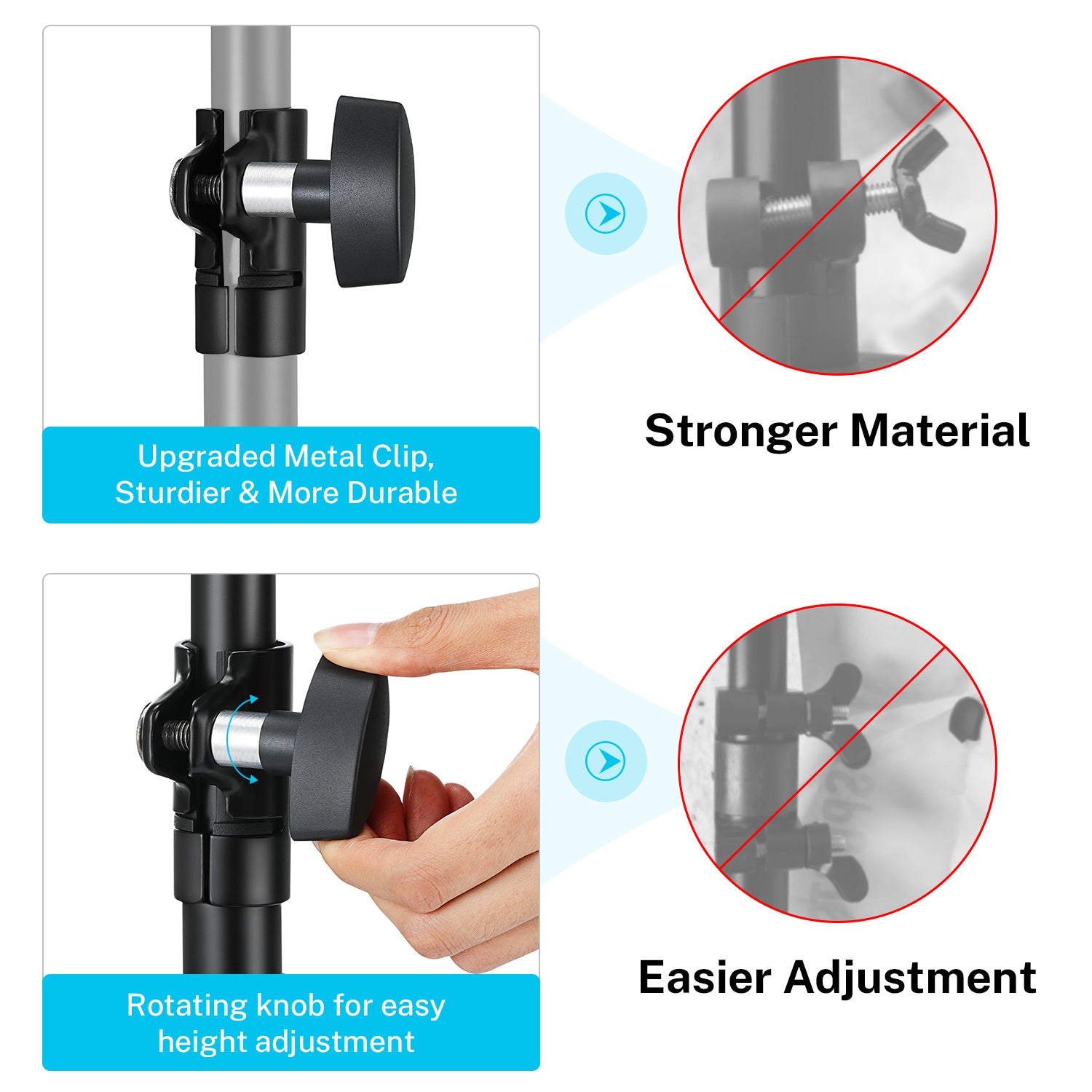 Upgraded Metal Clip, Sturdier & More Durable

Stronger Material

Rotating knob for easy height adjustment

Easier Adjustment