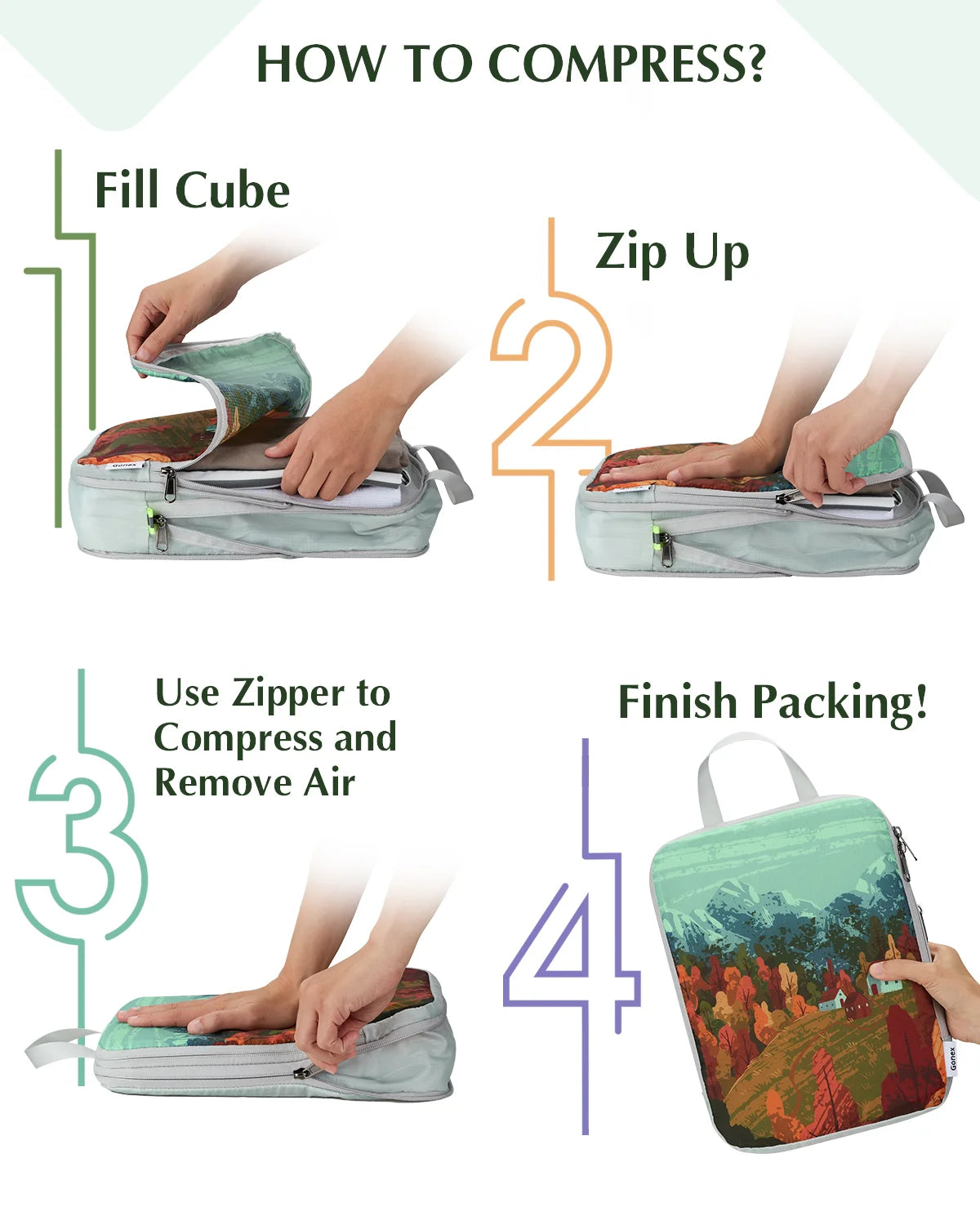 HOW TO COMPRESS?

1

Fill Cube

Gonex

2

Zip Up

3

Use Zipper to Compress and Remove Air

4

Finish Packing!

Gonex