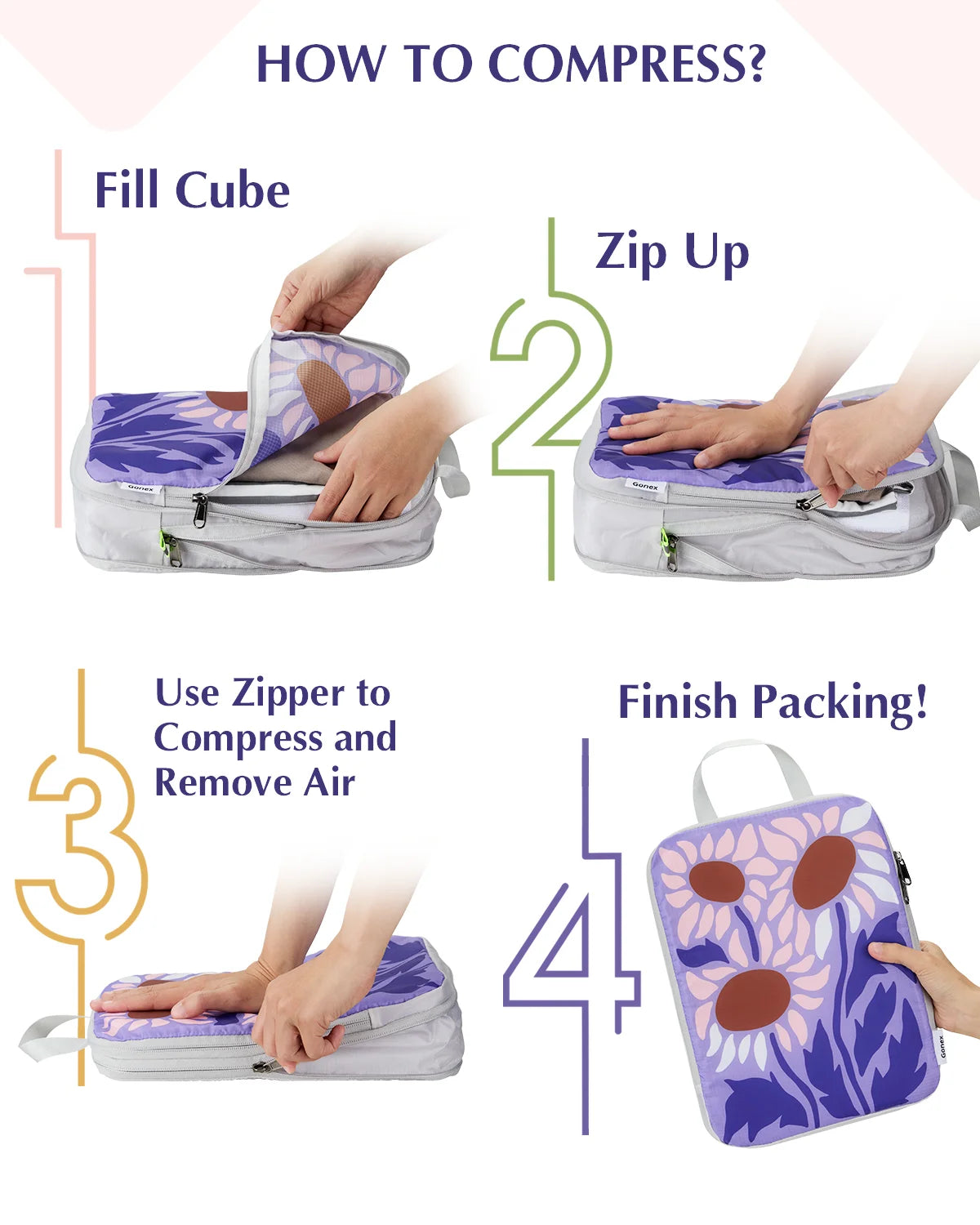 HOW TO COMPRESS?

1

Fill Cube

Gonex

2

Zip Up

Gonex

3

Use Zipper to Compress and Remove Air

4

Finish Packing!

Gonex