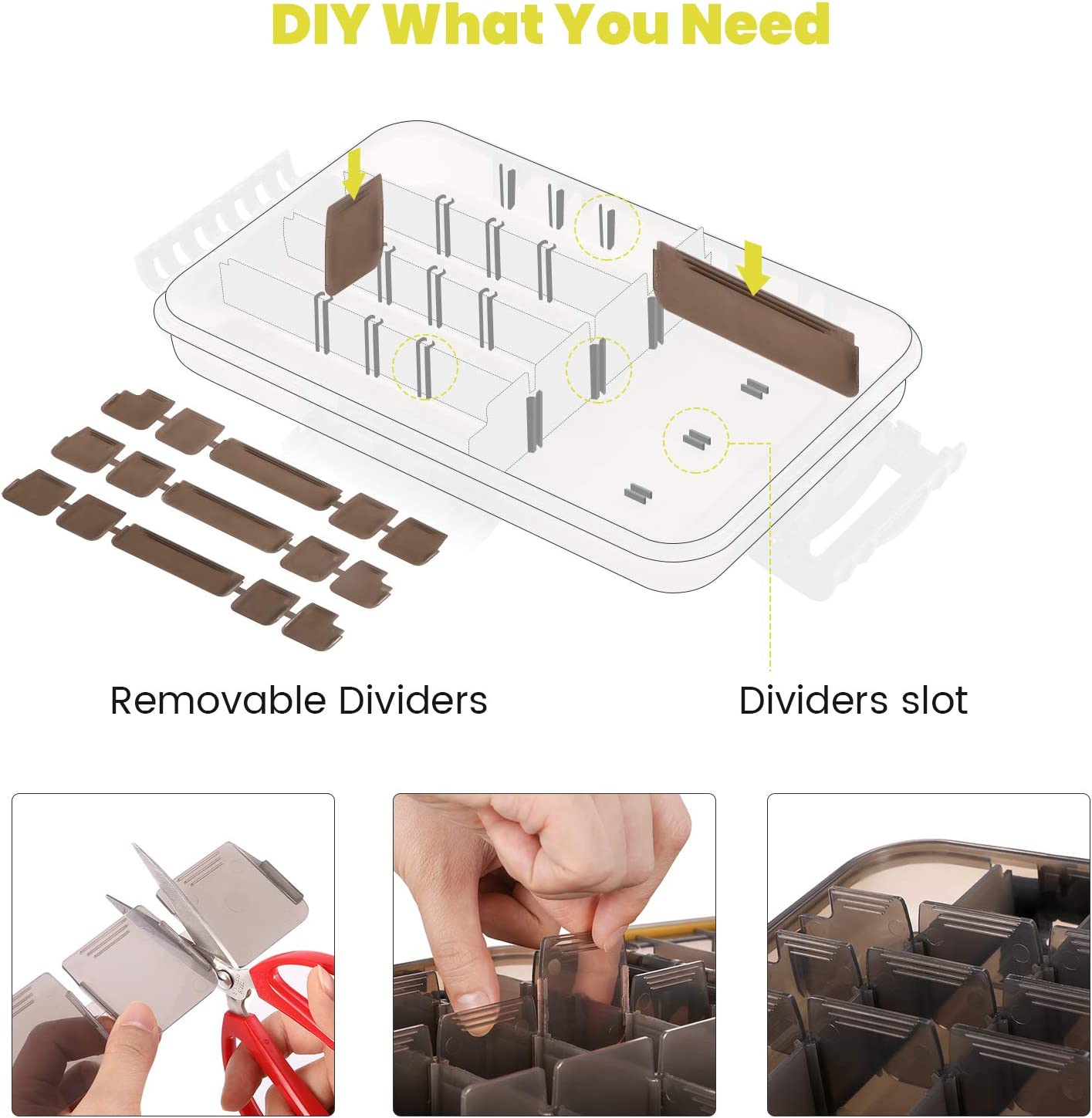 DIY What You Need

Removable Dividers

Dividers slot