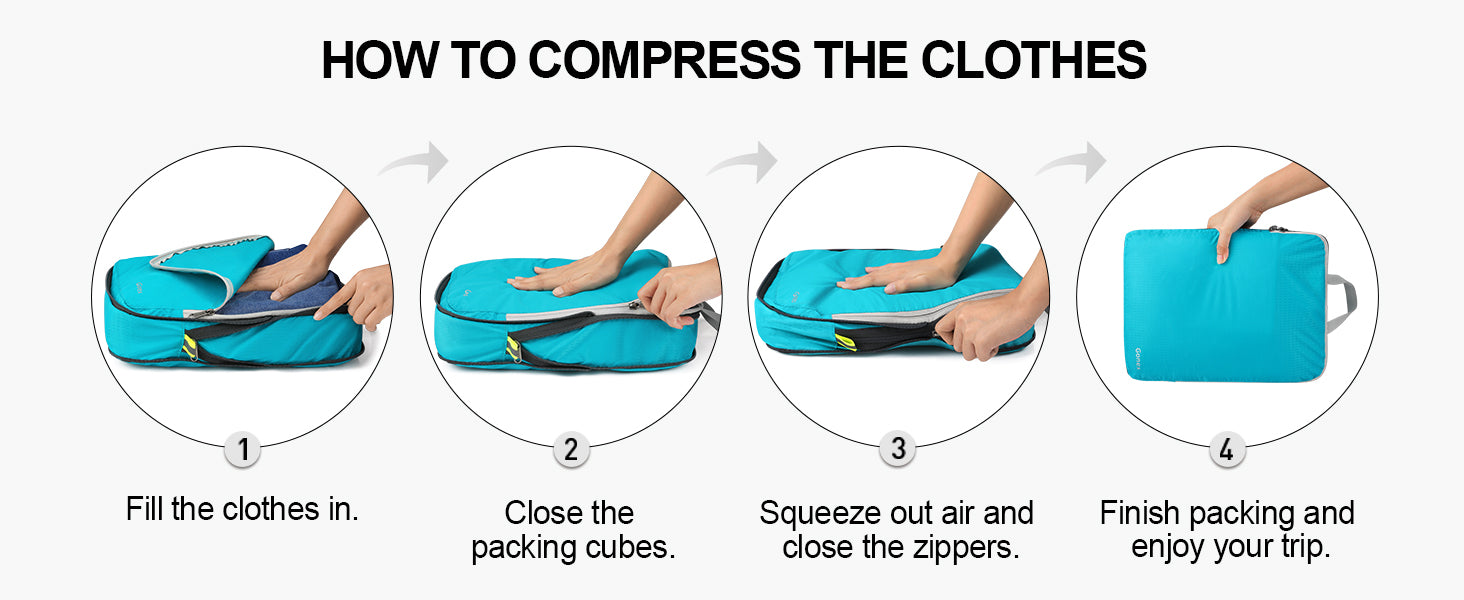 HOW TO COMPRESS THE CLOTHES

1
Fill the clothes in.

2
Close the packing cubes.

3
Squeeze out air and close the zippers.

4
Finish packing and enjoy your trip.