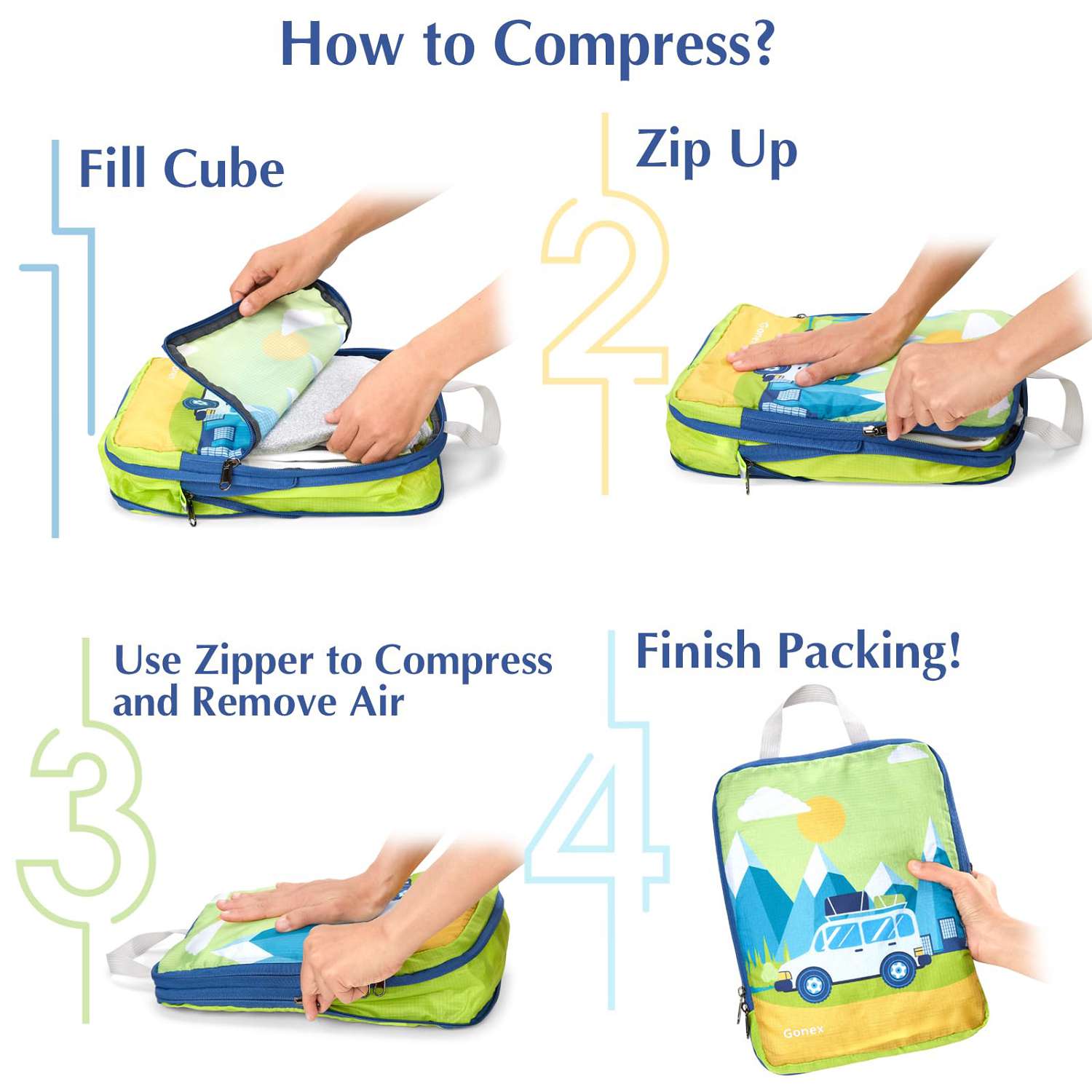 How to Compress?

1
Fill Cube

2
Zip Up

3
Use Zipper to Compress and Remove Air

4
Finish Packing!

Gonex