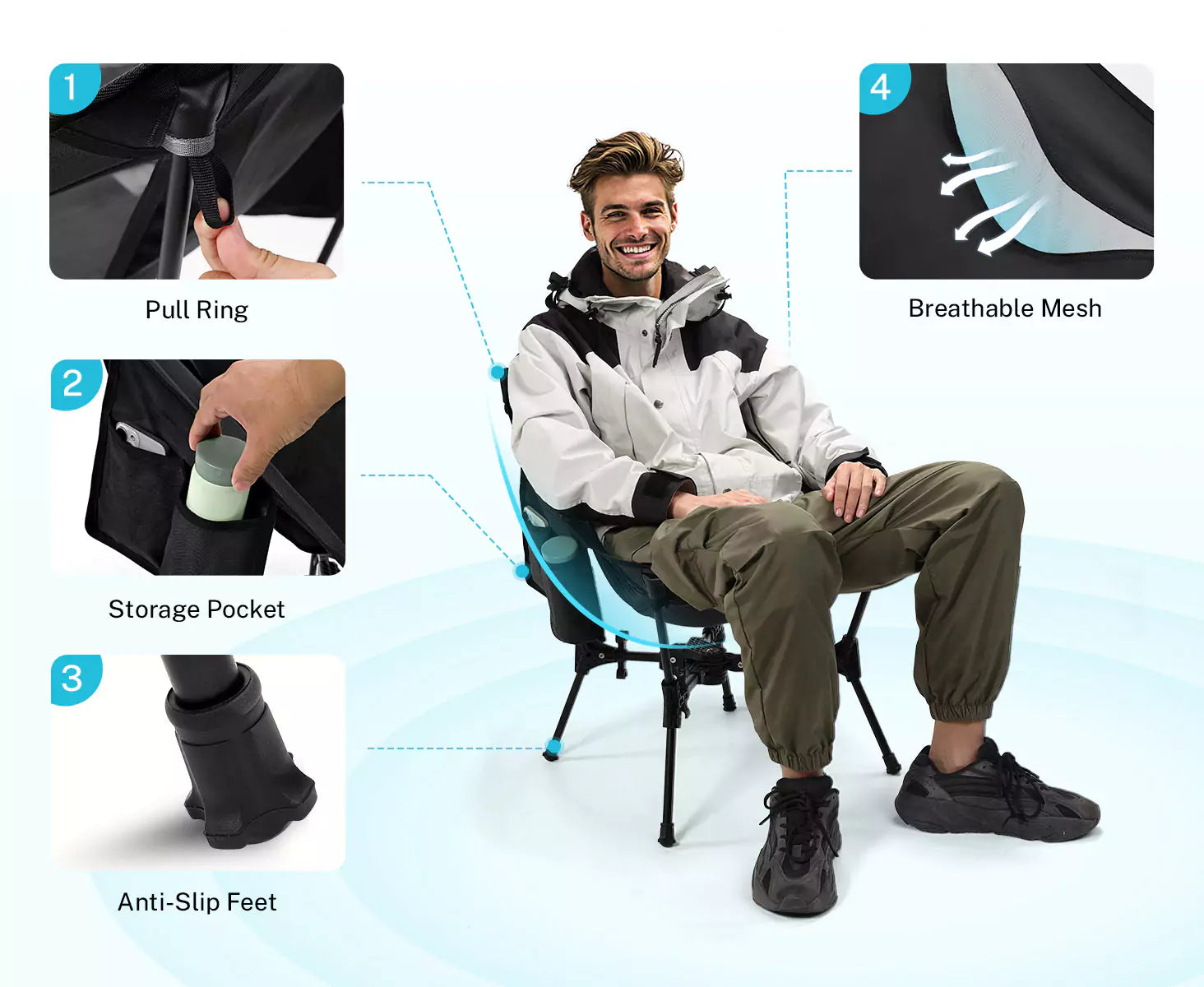 1

Pull Ring

2

Storage Pocket

3

Anti-Slip Feet

4

Breathable Mesh